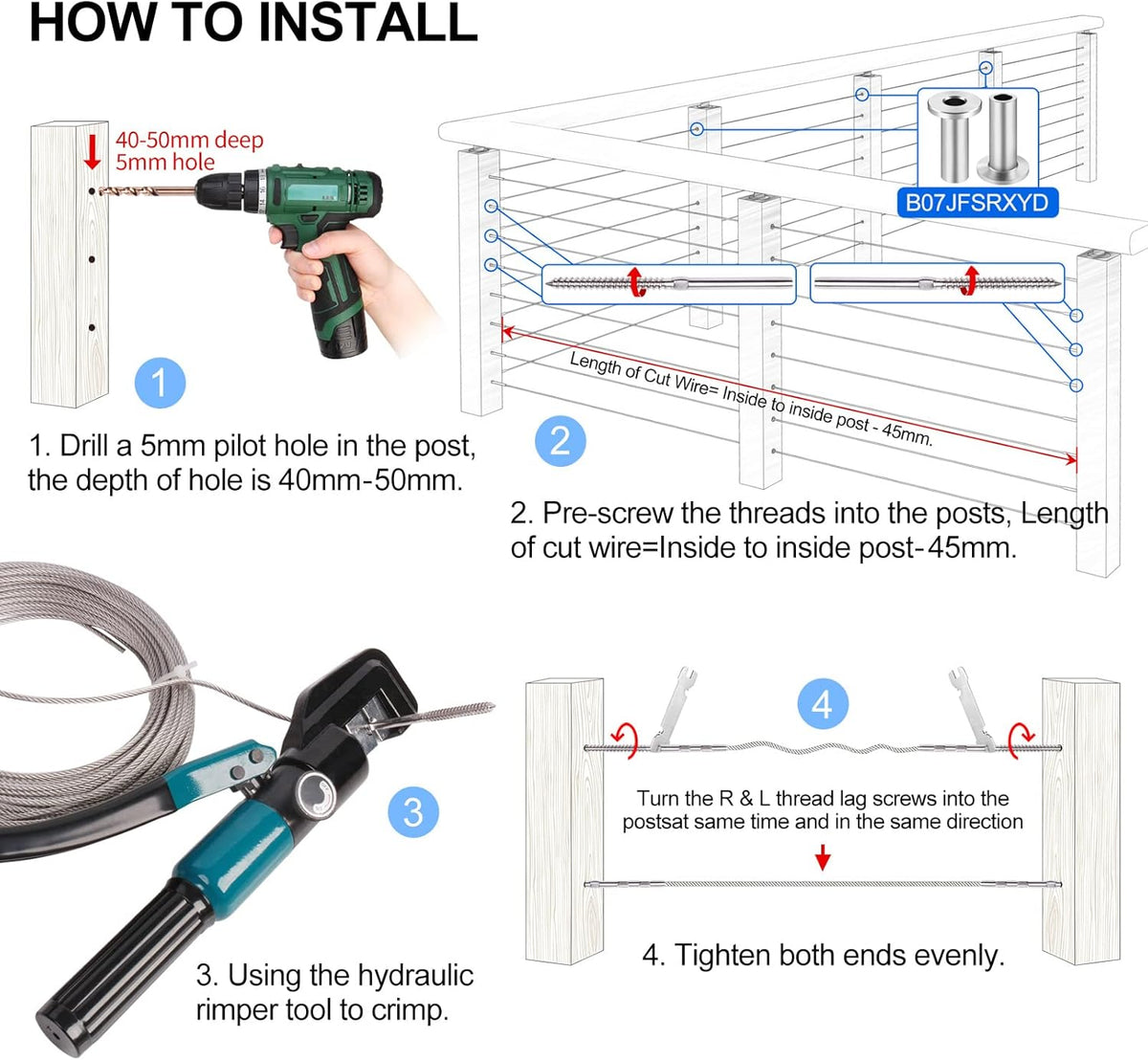 HOW TO INSTALL

40-50mm deep
5mm hole

1

1. Drill a 5mm pilot hole in the post, the depth of hole is 40mm-50mm.

B07JFSRXYD

Length of Cut Wire= Inside to inside post - 45mm.

2

2. Pre-screw the threads into the posts, Length of cut wire=Inside to inside post-45mm.

3

3. Using the hydraulic rimper tool to crimp.

4

Turn the R & L thread lag screws into the postsat same time and in the same direction

4. Tighten both ends evenly.